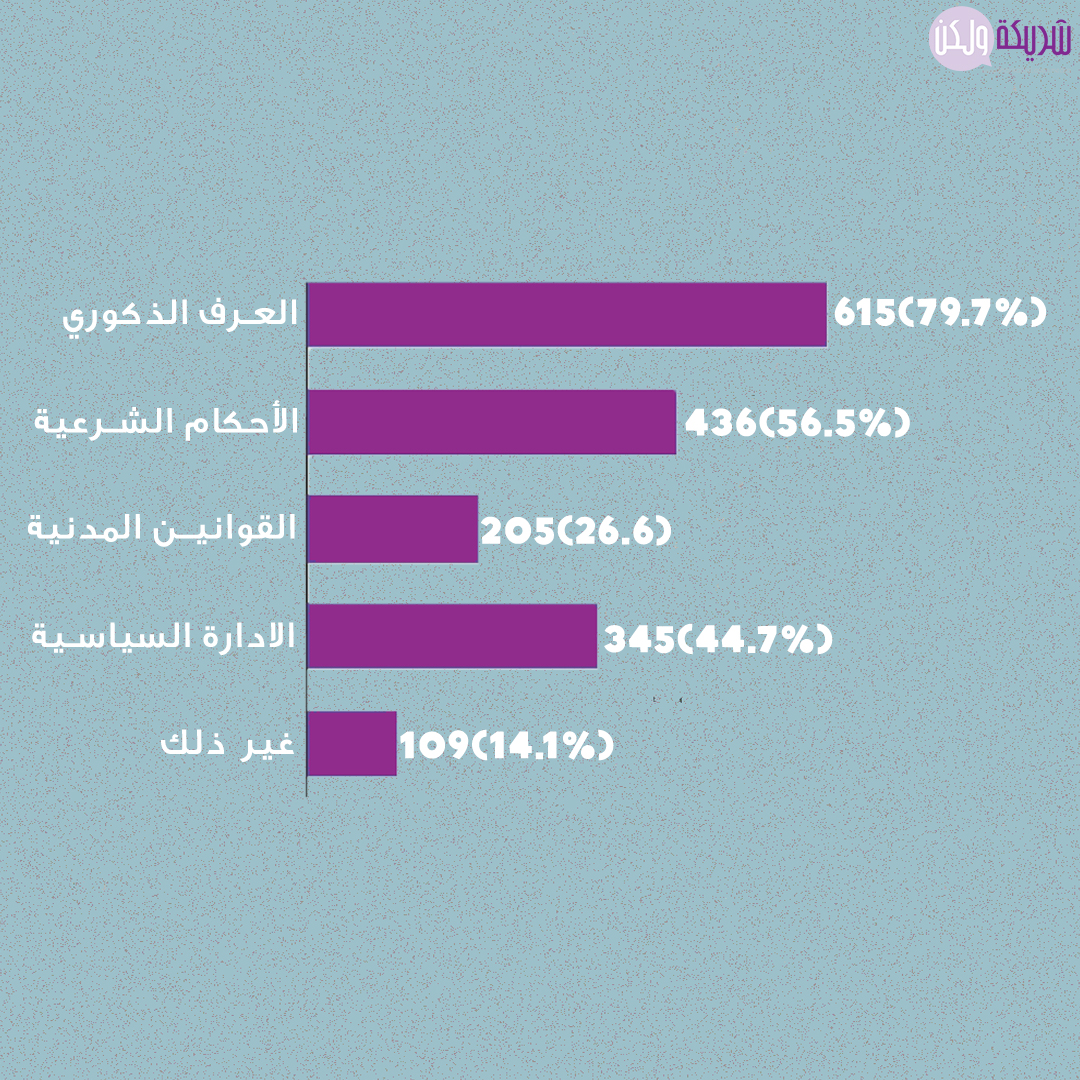 شريكة ولكن

العرف الذكوري 615(79.7%)

الأحكام الشرعية 436(56.5%)

القوانين المدنية 205(26.6)

الادارة السياسية 345(44.7%)

غير ذلك 109(14.1%)